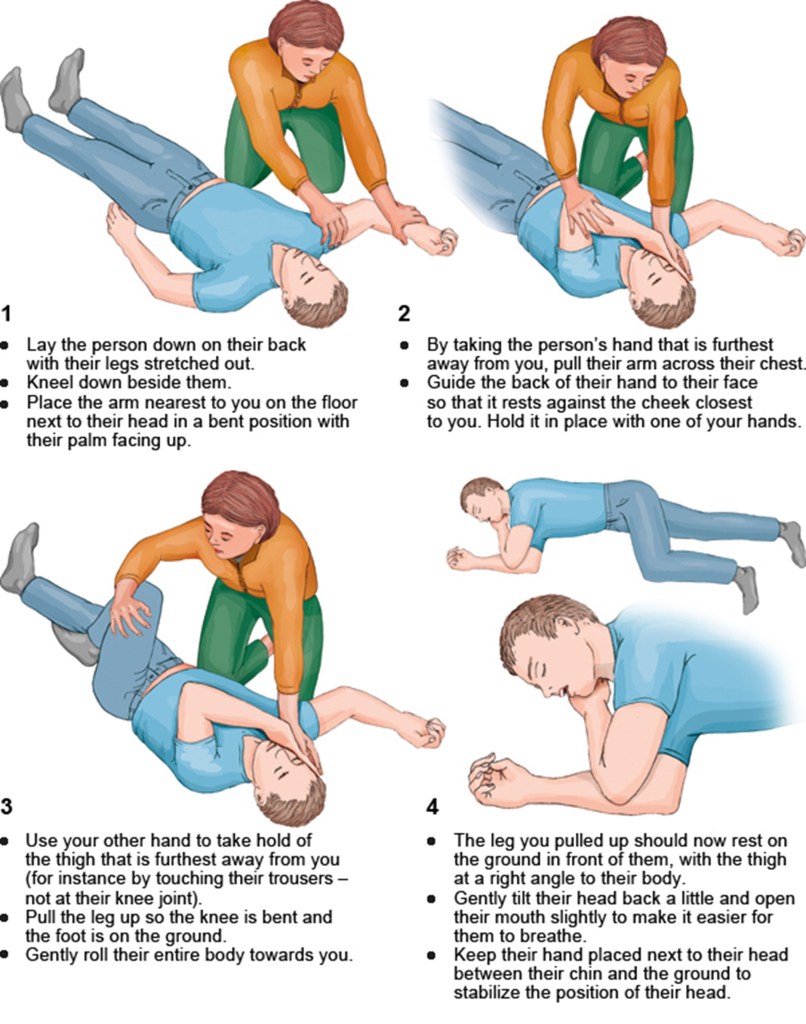 1

- Lay the person down on their back with their legs stretched out.
- Kneel down beside them.
- Place the arm nearest to you on the floor next to their head in a bent position with their palm facing up.

2

- By taking the person's hand that is furthest away from you, pull their arm across their chest.
- Guide the back of their hand to their face so that it rests against the cheek closest to you. Hold it in place with one of your hands.

3

- Use your other hand to take hold of the thigh that is furthest away from you (for instance by touching their trousers – not at their knee joint).
- Pull the leg up so the knee is bent and the foot is on the ground.
- Gently roll their entire body towards you.

4

- The leg you pulled up should now rest on the ground in front of them, with the thigh at a right angle to their body.
- Gently tilt their head back a little and open their mouth slightly to make it easier for them to breathe.
- Keep their hand placed next to their head between their chin and the ground to stabilize the position of their head.